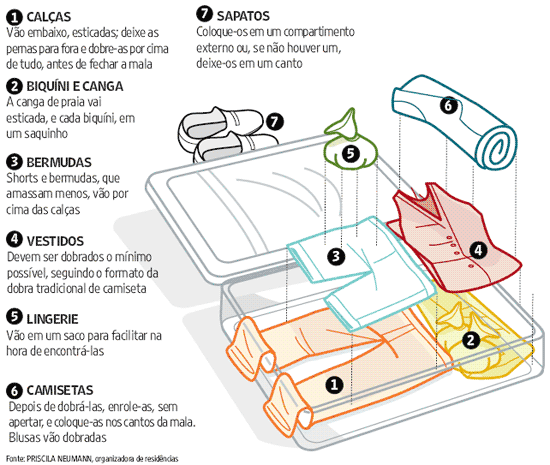 1 CALÇAS
Vão embaixo, esticadas; deixe as pernas para fora e dobre-as por cima de tudo, antes de fechar a mala

2 BIQUÍNI E CANGA
A canga de praia vai esticada, e cada biquíni, em um saquinho

3 BERMUDAS
Shorts e bermudas, que amassam menos, vão por cima das calças

4 VESTIDOS
Devem ser dobrados o mínimo possível, seguindo o formato da dobra tradicional de camiseta

5 LINGERIE
Vão em um saco para facilitar na hora de encontrá-las

6 CAMISETAS
Depois de dobrá-las, enrole-as, sem apertar, e coloque-as nos cantos da mala. Blusas vão dobradas

7 SAPATOS
Coloque-os em um compartimento externo ou, se não houver um, deixe-os em um canto

7
5
6
3
4
2
1

Fonte: PRISCILA NEUMANN, organizadora de residências